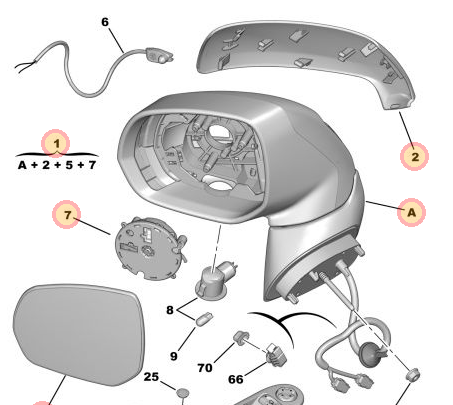 6

1

A + 2 + 5 + 7

2

A

7

8

9

70

66

25