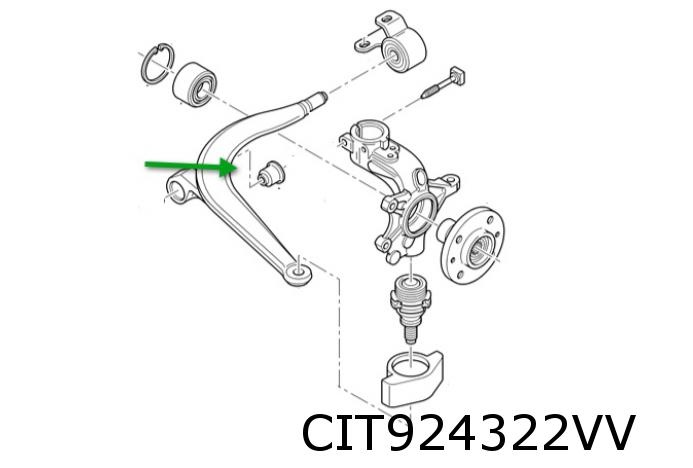 CIT924322VV