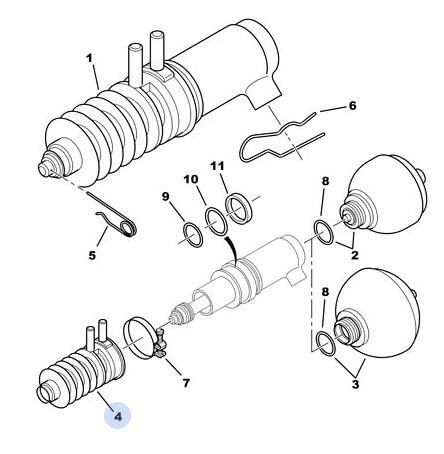 1
6
11
10
9
8
5
2
8
7
3
4